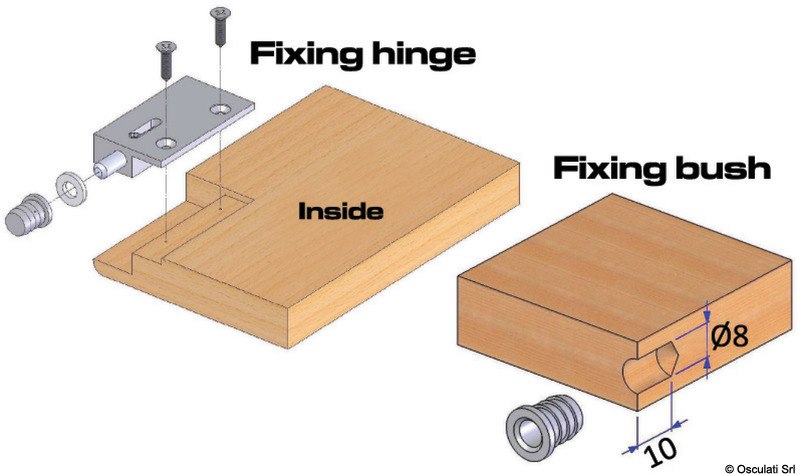 Fixing hinge

Inside

Fixing bush

Ø8

10

© Osculati Srl