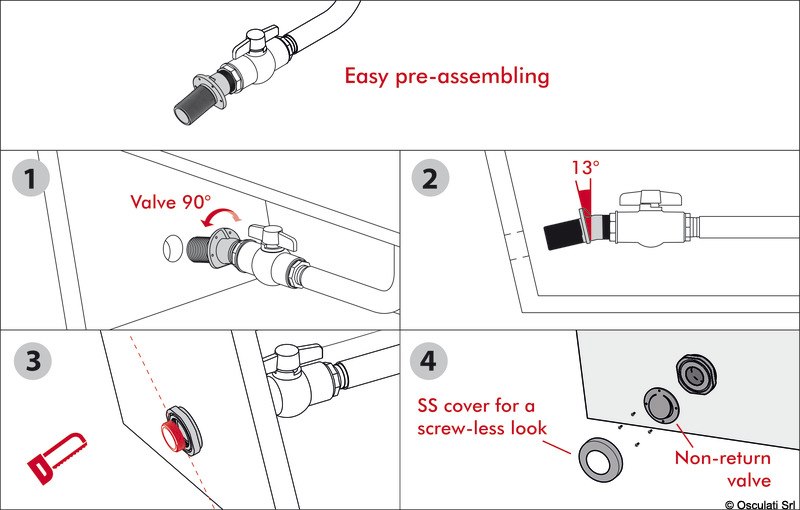 Easy pre-assembling

1

Valve 90°

2

13°

3

4

SS cover for a screw-less look

Non-return valve

© Osculati Srl