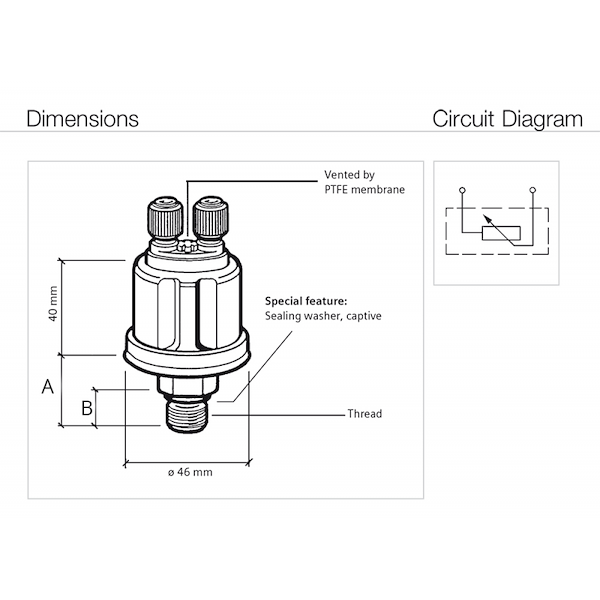 Dimensions

Circuit Diagram

Vented by
PTFE membrane

40 mm

Special feature:
Sealing washer, captive

A

B

Thread

ø 46 mm