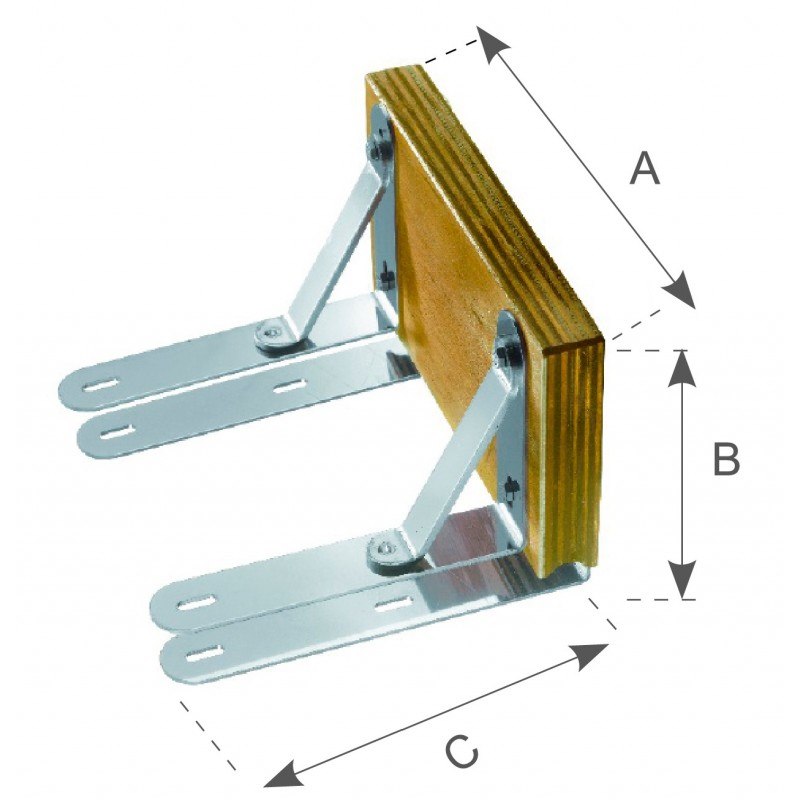 A

B

C