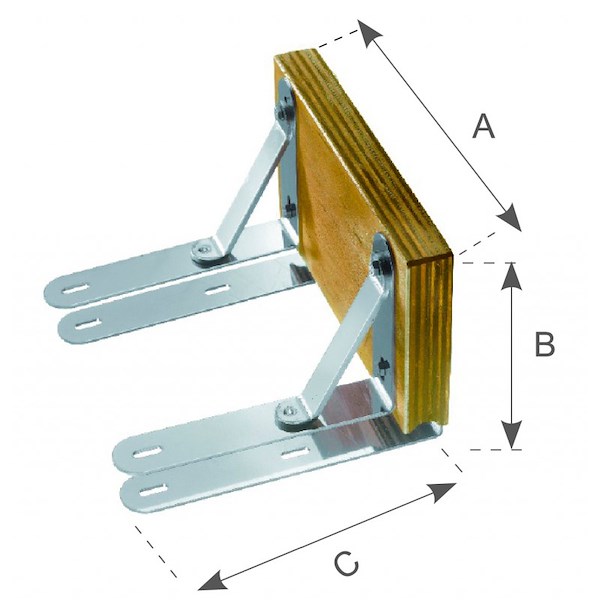 A

B

C