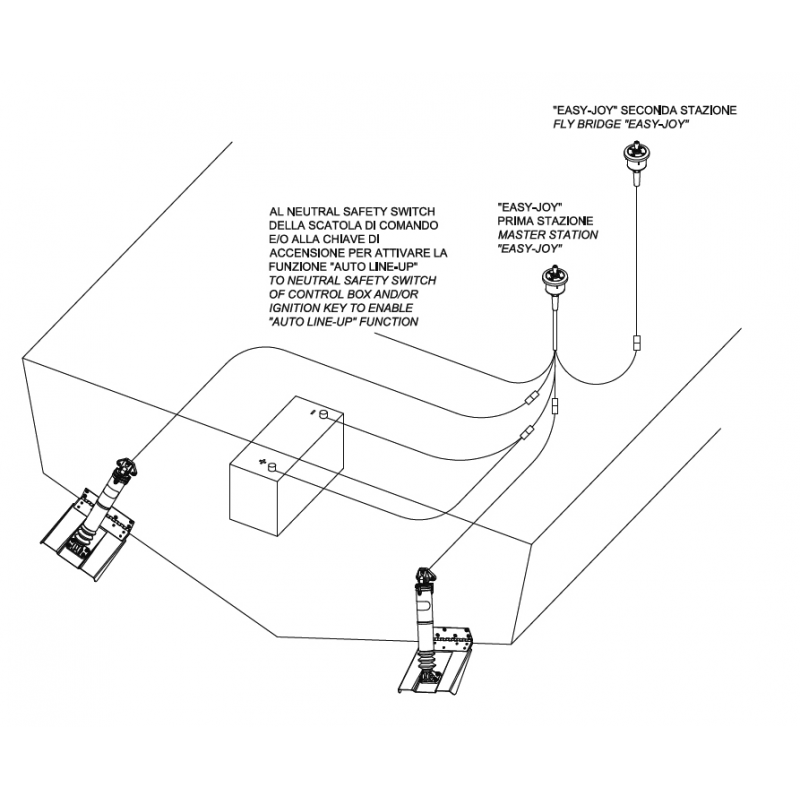 "EASY-JOY" SECONDA STAZIONE
FLY BRIDGE "EASY-JOY"

AL NEUTRAL SAFETY SWITCH DELLA SCATOLA DI COMANDO E/O ALLA CHIAVE DI ACCENSIONE PER ATTIVARE LA FUNZIONE "AUTO LINE-UP"
TO NEUTRAL SAFETY SWITCH OF CONTROL BOX AND/OR IGNITION KEY TO ENABLE "AUTO LINE-UP" FUNCTION

"EASY-JOY"
PRIMA STAZIONE
MASTER STATION
"EASY-JOY"

-

+