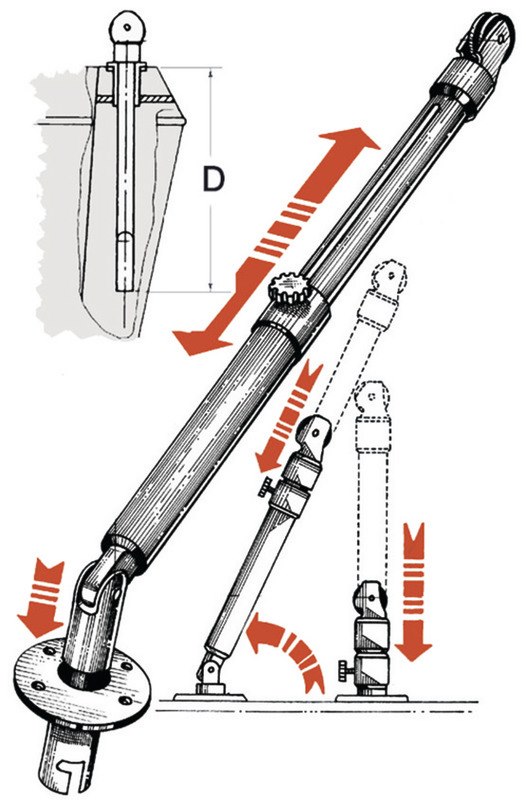 D