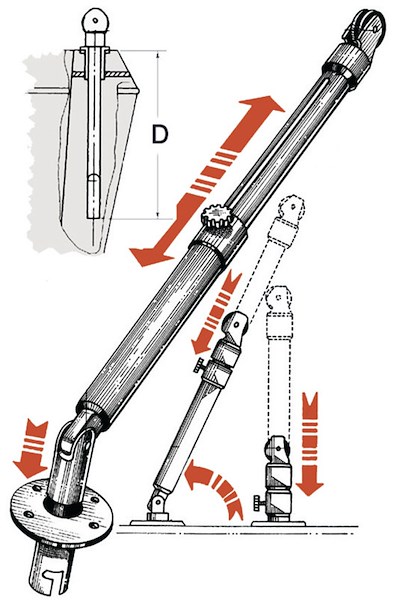 D