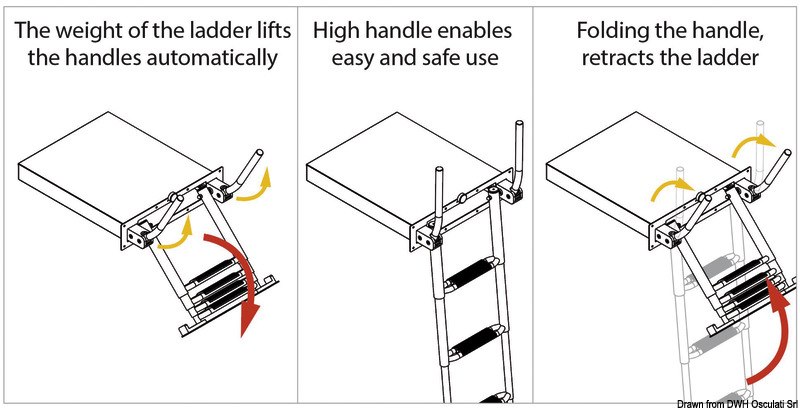 The weight of the ladder lifts the handles automatically

High handle enables easy and safe use

Folding the handle, retracts the ladder

Drawn from DWH Osculati Srl