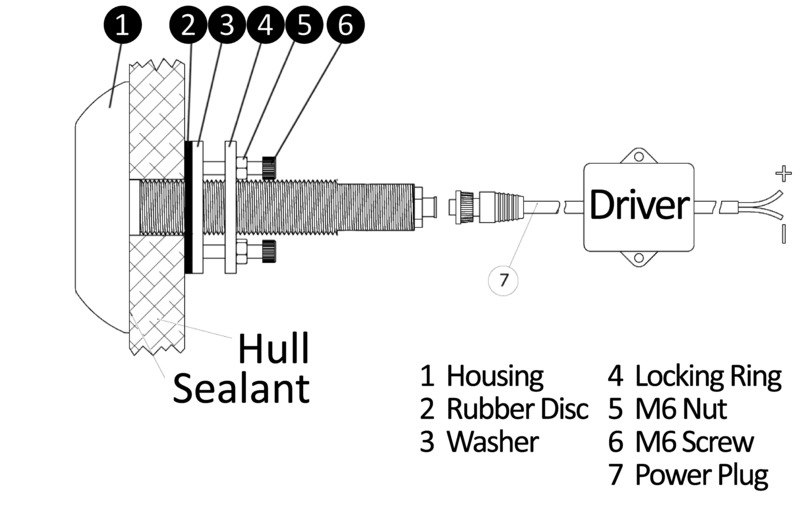 1 2 3 4 5 6

Driver

+

−

7

Hull

Sealant

1 Housing
2 Rubber Disc
3 Washer

4 Locking Ring
5 M6 Nut
6 M6 Screw
7 Power Plug