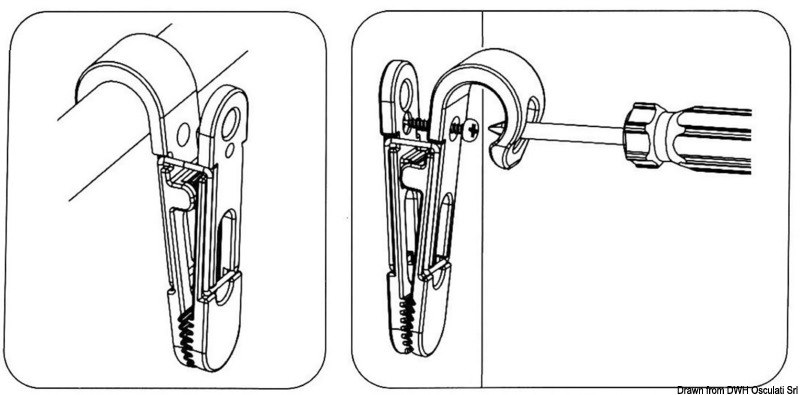 Drawn from DWH Osculati Srl