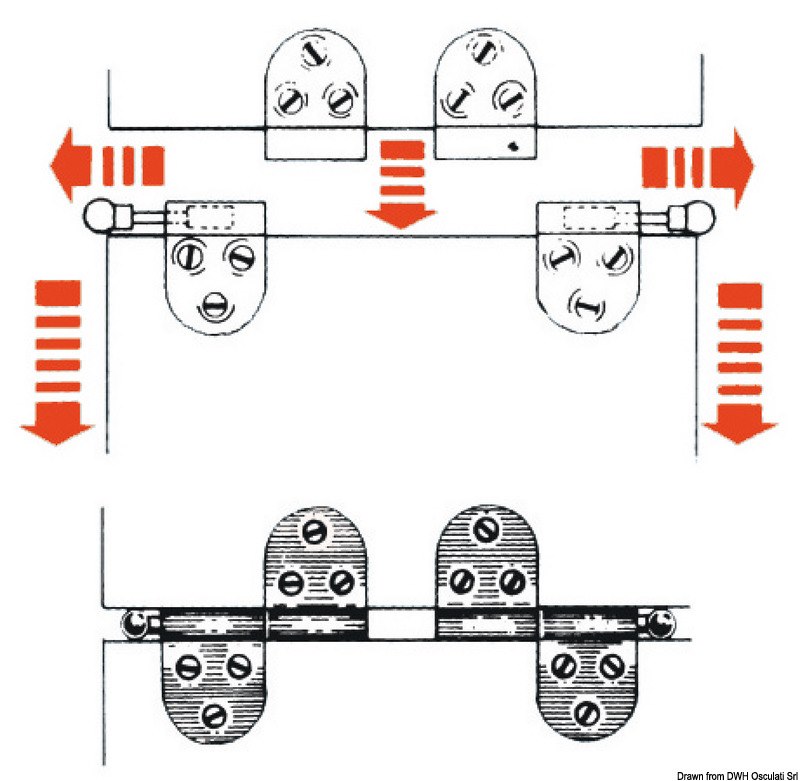 Drawn from DWH Osculati Srl