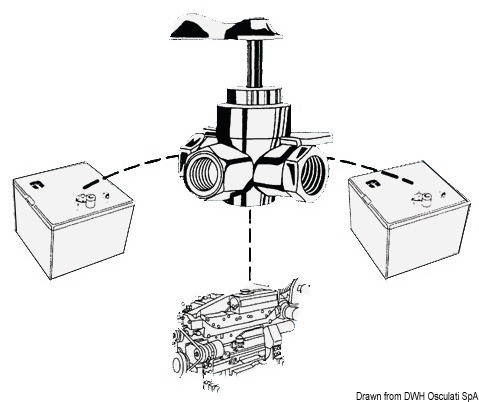 Drawn from DWH Osculati SpA