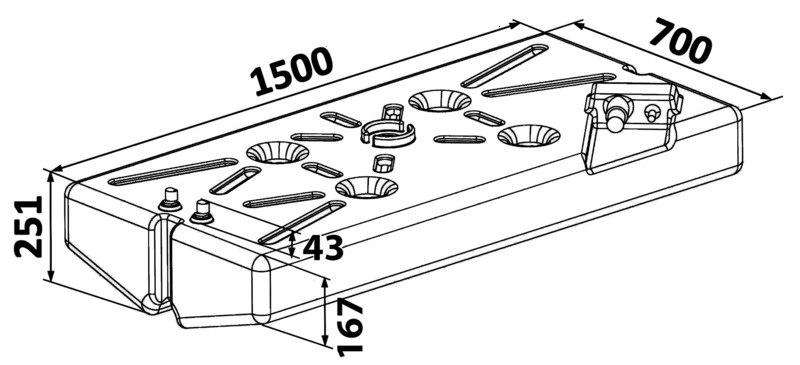 1500
700
251
43
167