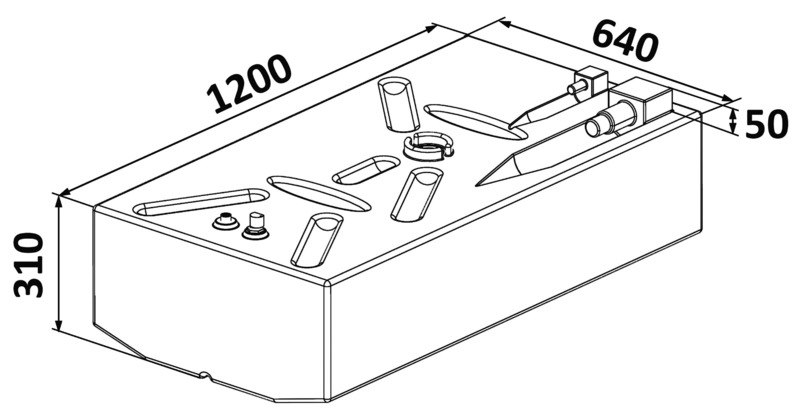 1200
640
50
310