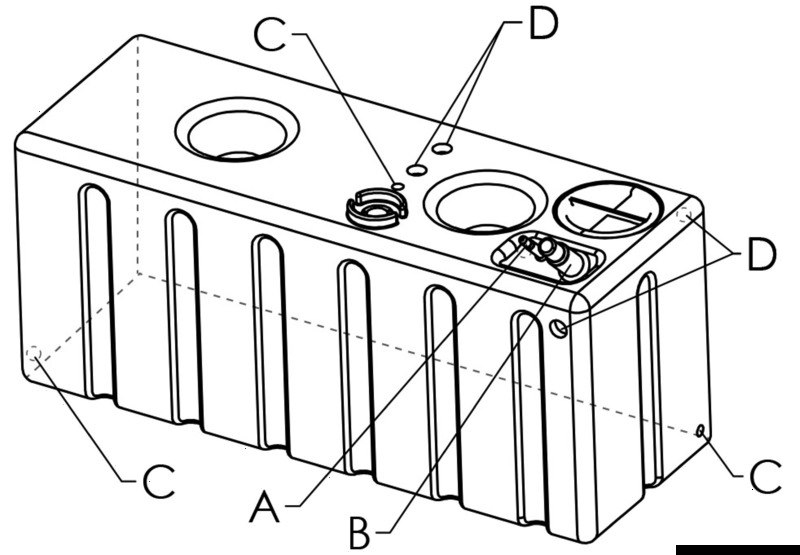 C
D
D
C
A
B
C