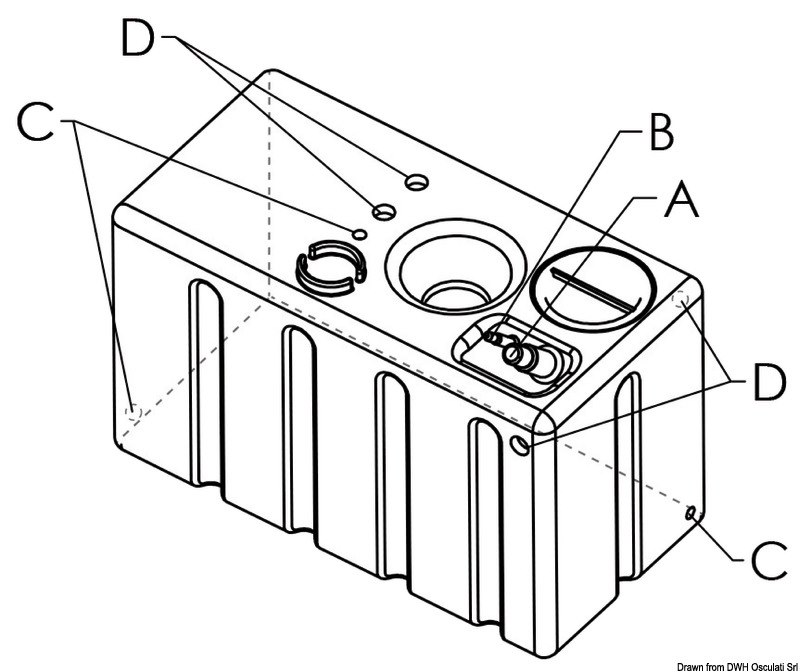 D
C
B
A
D
C
Drawn from DWH Osculati Srl