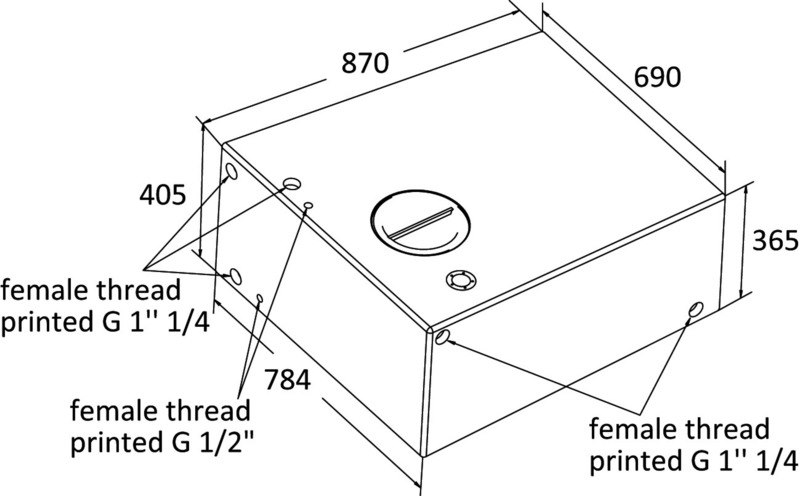 870

690

405

365

female thread printed G 1'' 1/4

784

female thread printed G 1/2"

female thread printed G 1'' 1/4