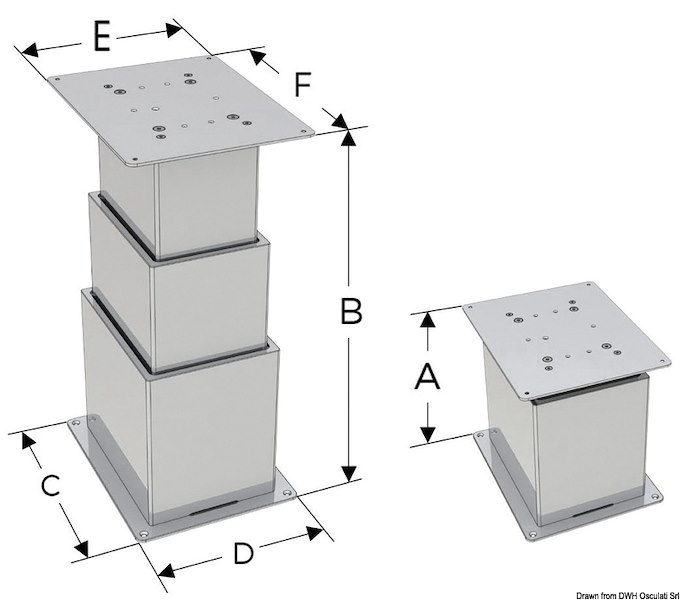 E
F
B
A
C
D
Drawn from DWH Osculati Srl