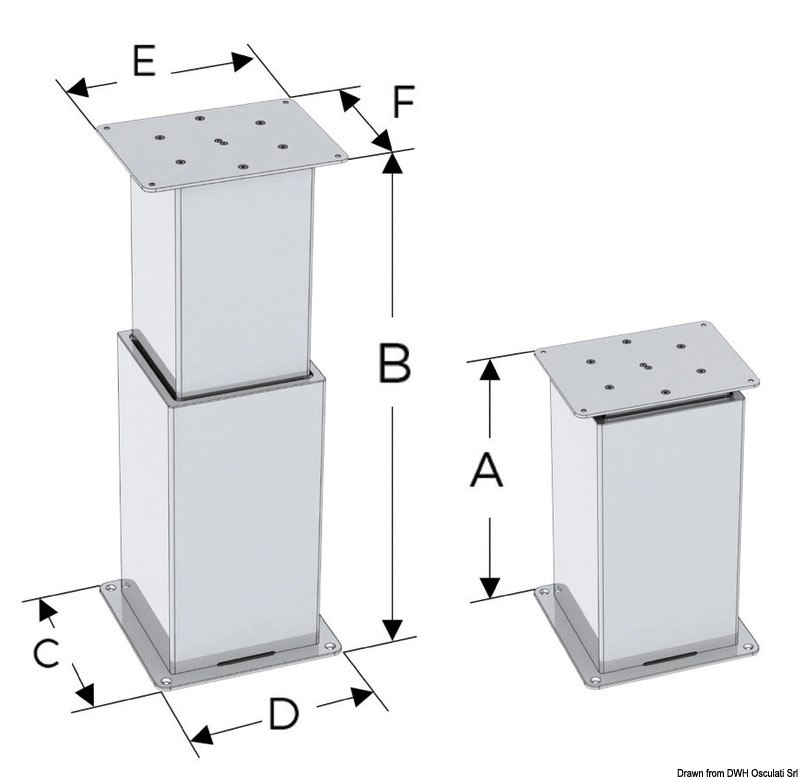 E
F
B
A
C
D
Drawn from DWH Osculati Srl