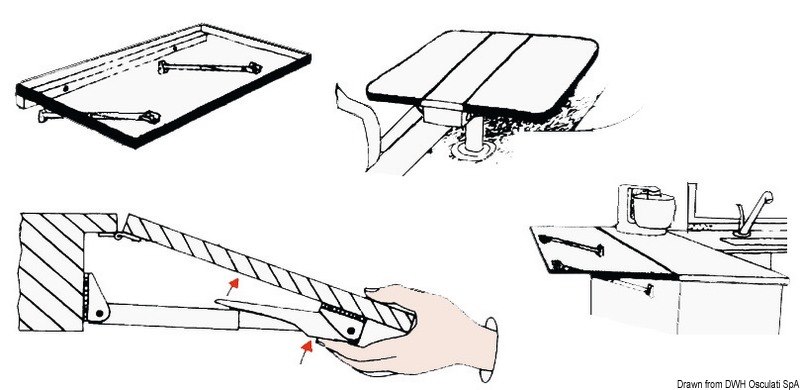 Drawn from DWH Osculati SpA