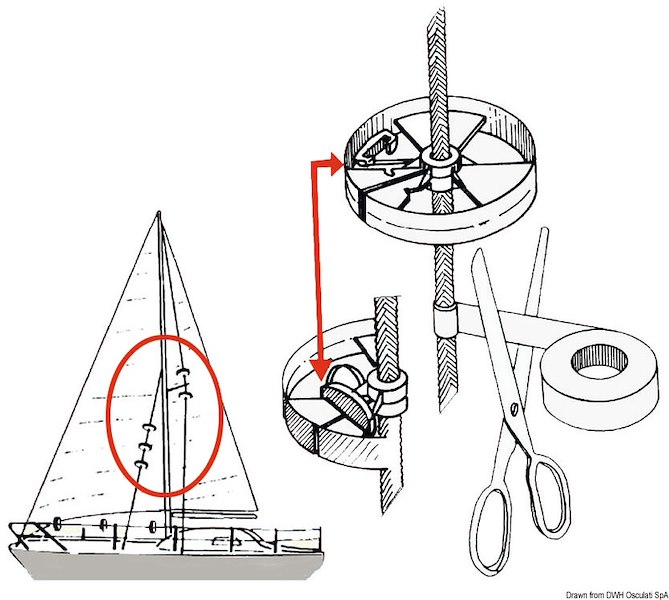 Drawn from DWH Osculati SpA