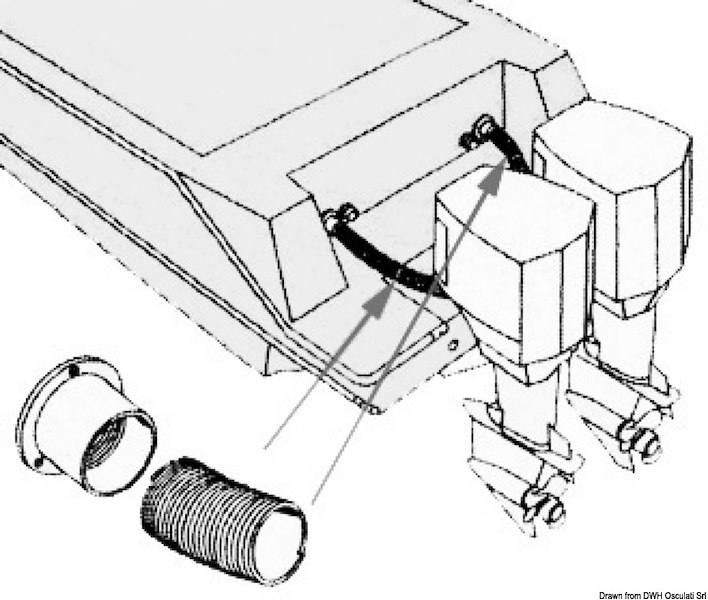 Drawn from DWH Osculati Srl