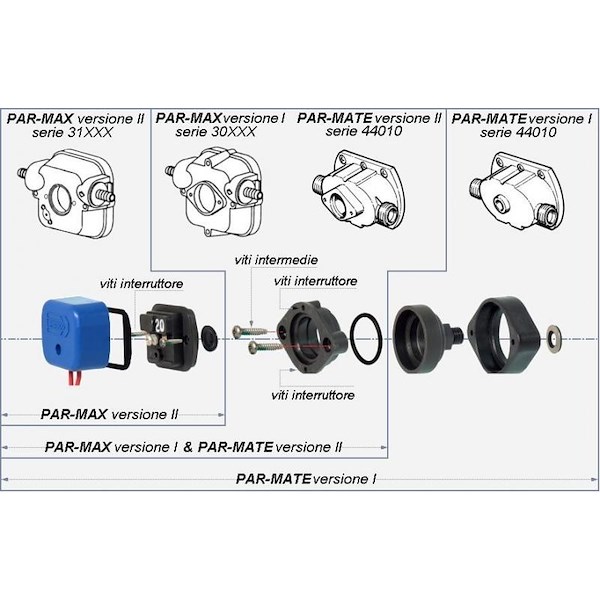 PAR-MAX versione II
serie 31XXX

PAR-MAX versione I
serie 30XXX

PAR-MATE versione II
serie 44010

PAR-MATE versione I
serie 44010

viti intermedie

viti interruttore

viti interruttore

20

viti interruttore

PAR-MAX versione II

PAR-MAX versione I & PAR-MATE versione II

PAR-MATE versione I